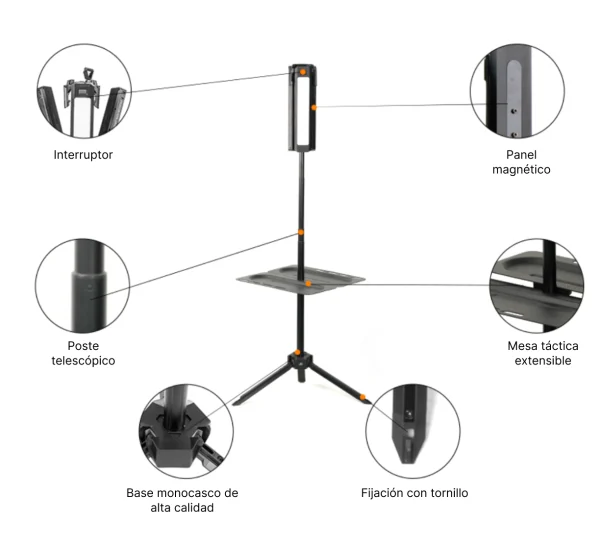 Interruptor

Panel magnético

Poste telescópico

Mesa táctica extensible

Base monocasco de alta calidad

Fijación con tornillo